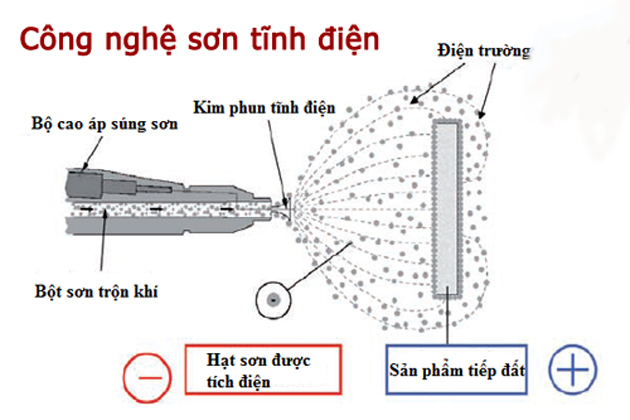 Công nghệ sơn tĩnh điện

Điện trường

Kim phun tĩnh điện

Bộ cao áp súng sơn

Bột sơn trộn khí

−

Hạt sơn được tích điện

Sản phẩm tiếp đất

+